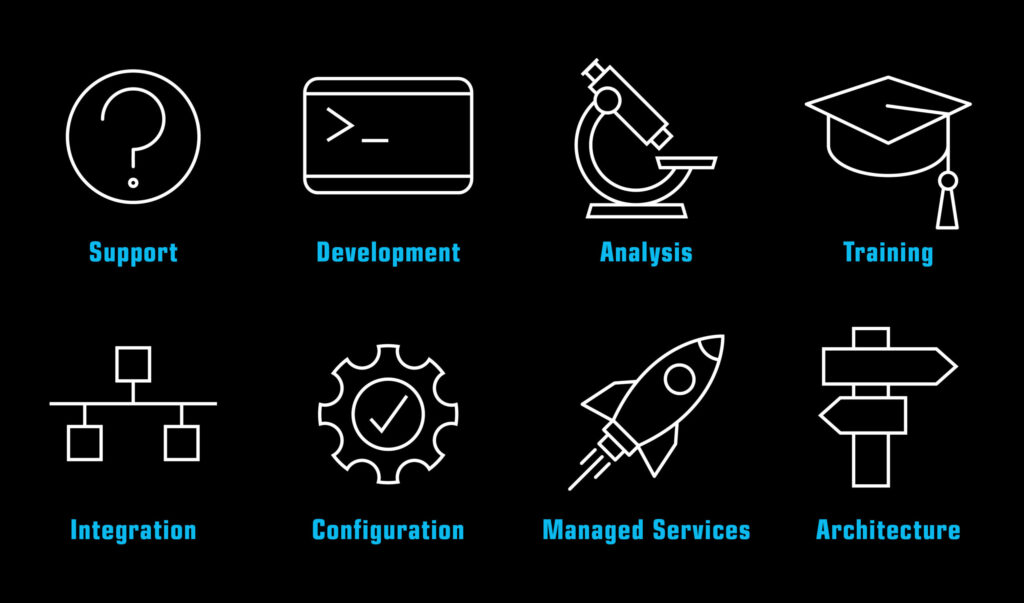 Support
Development
Analysis
Training

Integration
Configuration
Managed Services
Architecture